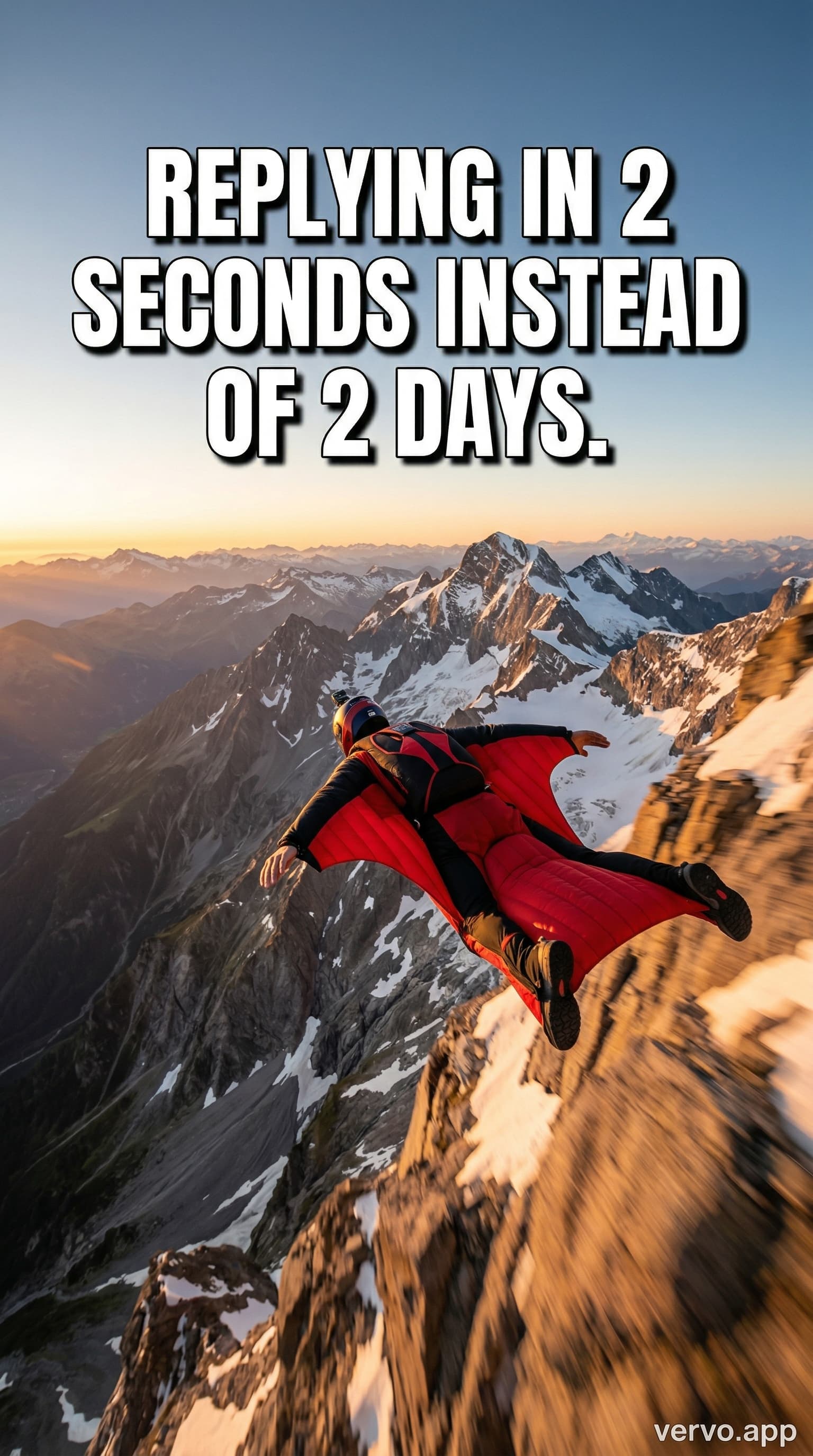 REPLYING IN 2 SECONDS INSTEAD OF 2 DAYS.

vervo.app