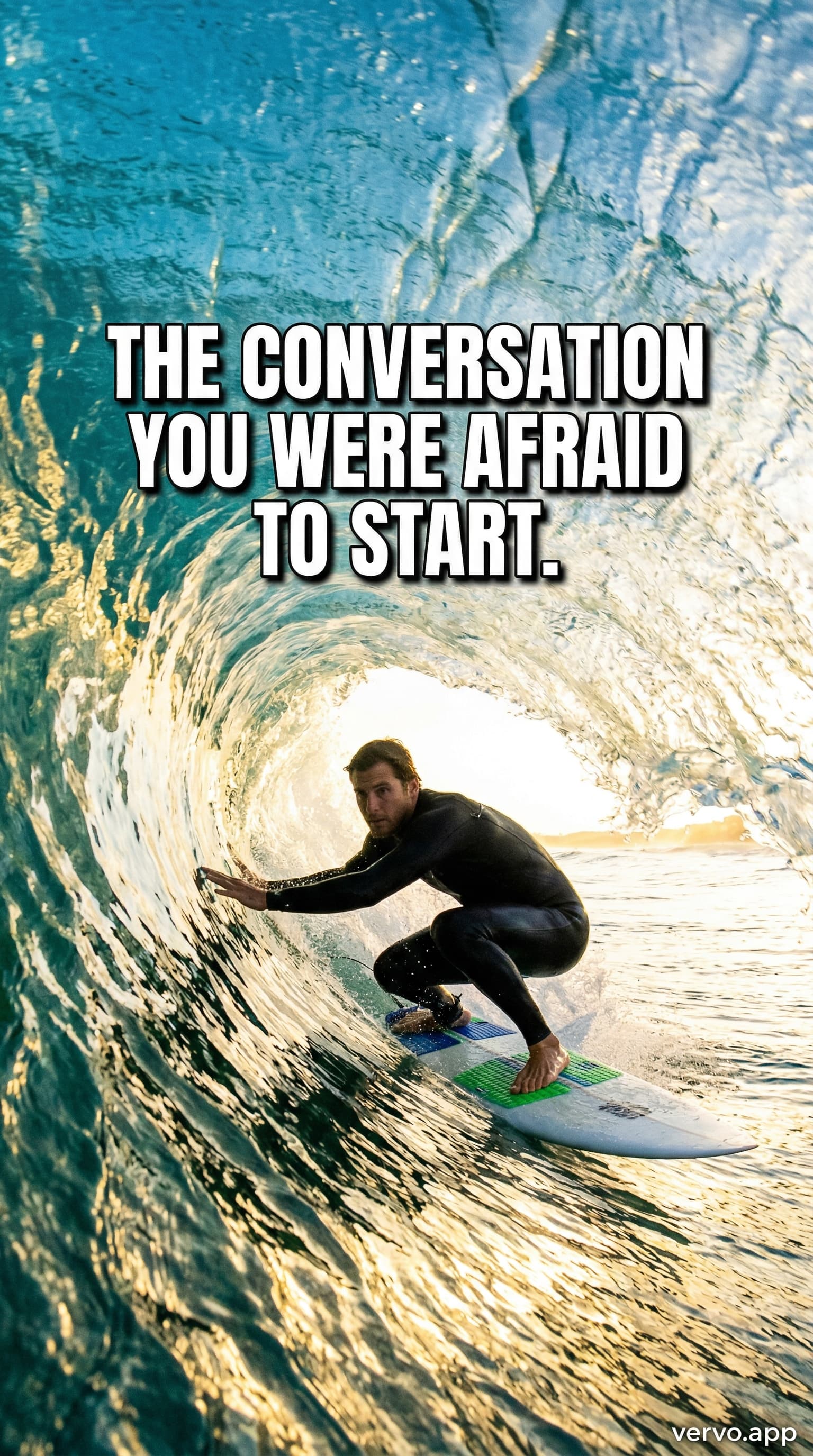 THE CONVERSATION YOU WERE AFRAID TO START.

vervo.app