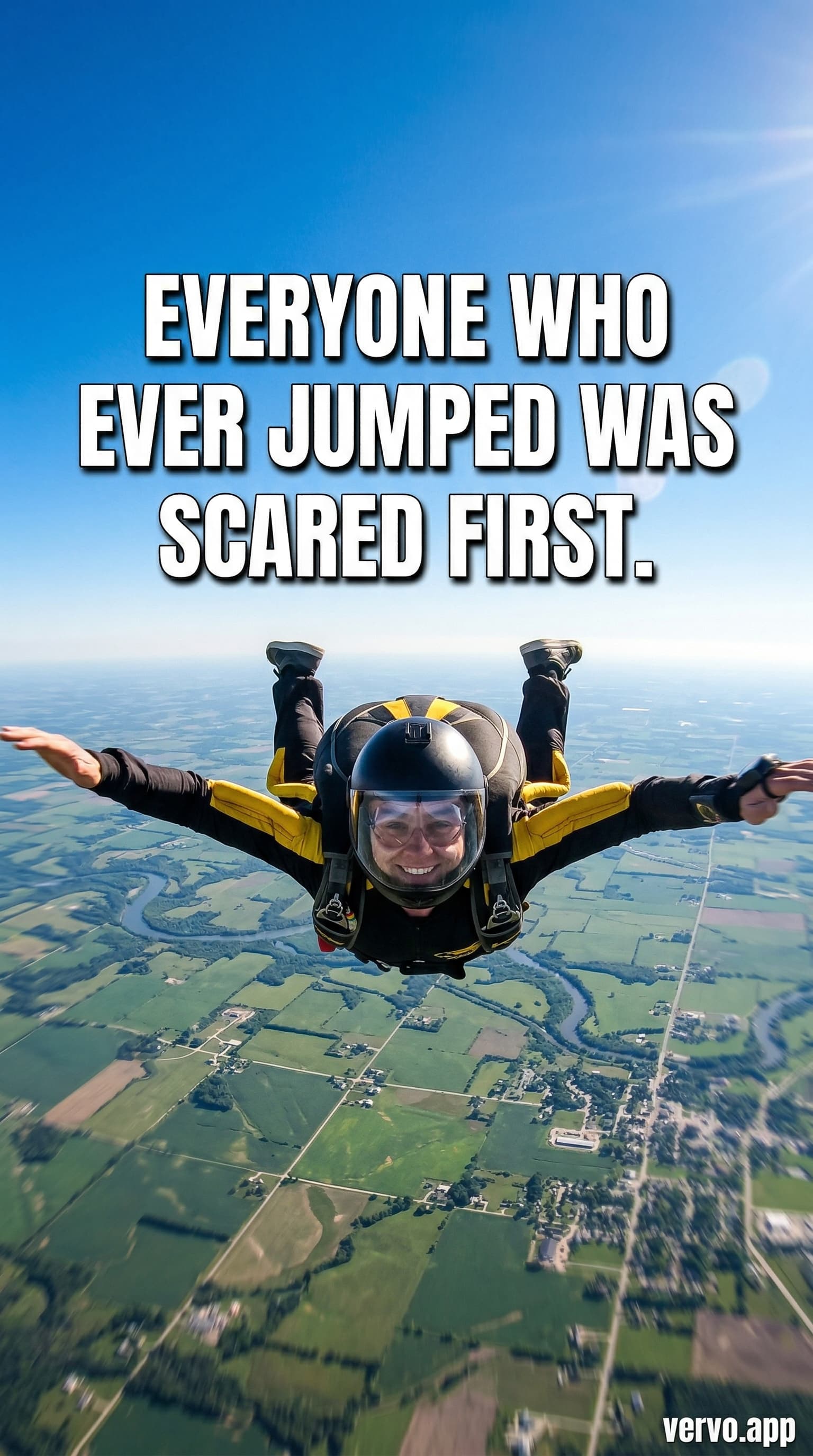 EVERYONE WHO EVER JUMPED WAS SCARED FIRST.

vervo.app