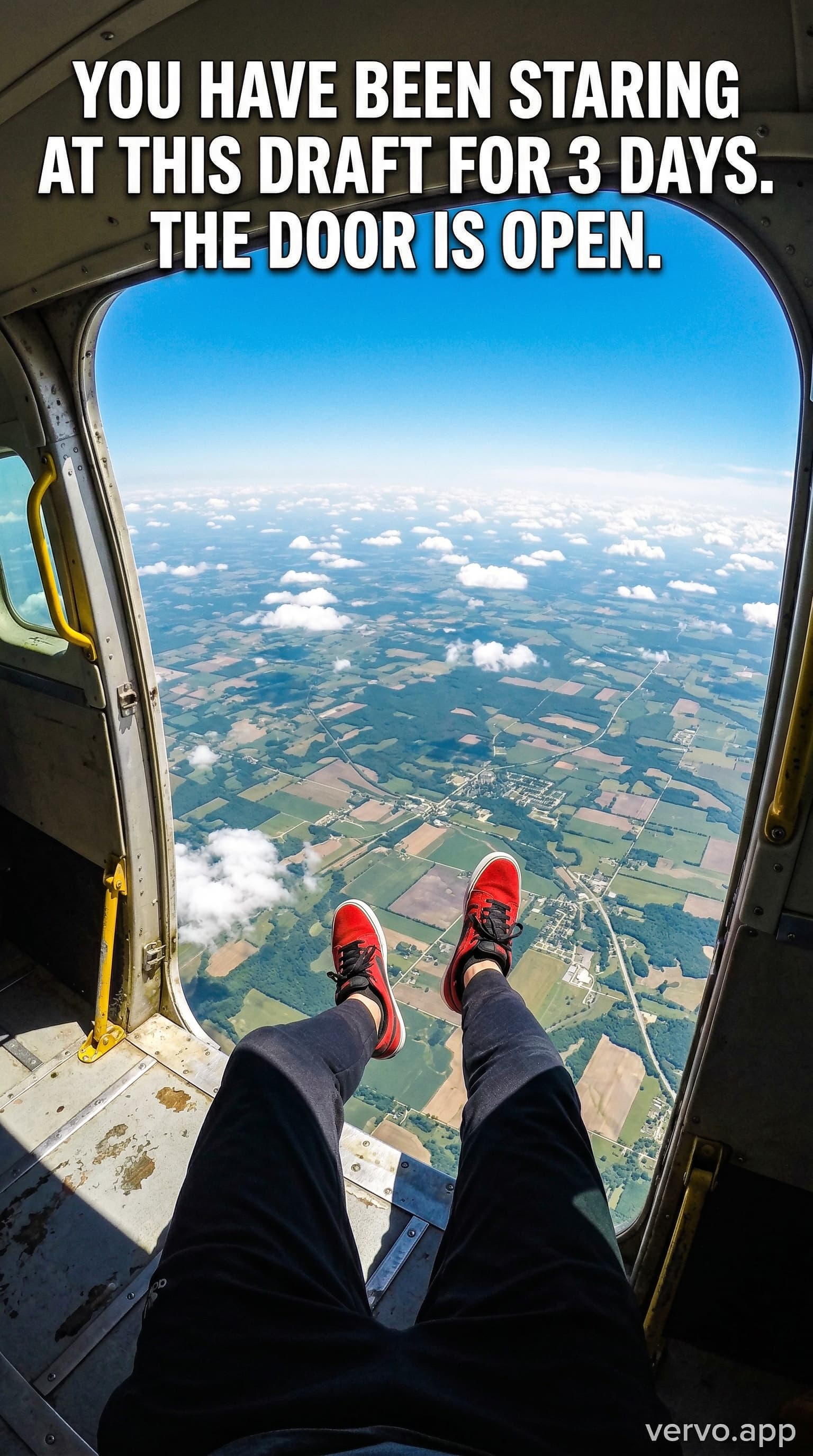 YOU HAVE BEEN STARING AT THIS DRAFT FOR 3 DAYS. THE DOOR IS OPEN.

vervo.app