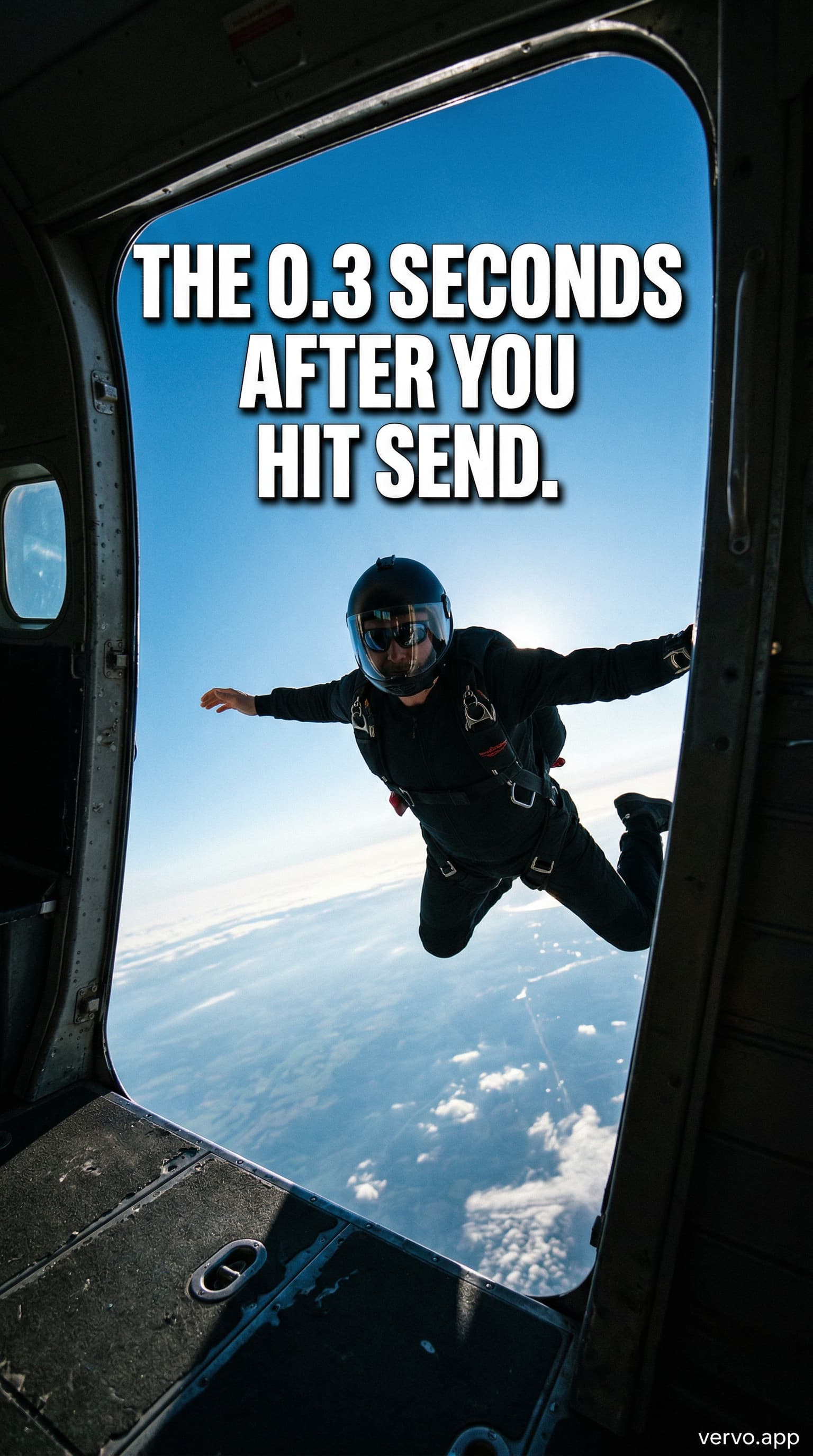 THE 0.3 SECONDS AFTER YOU HIT SEND.

vervo.app