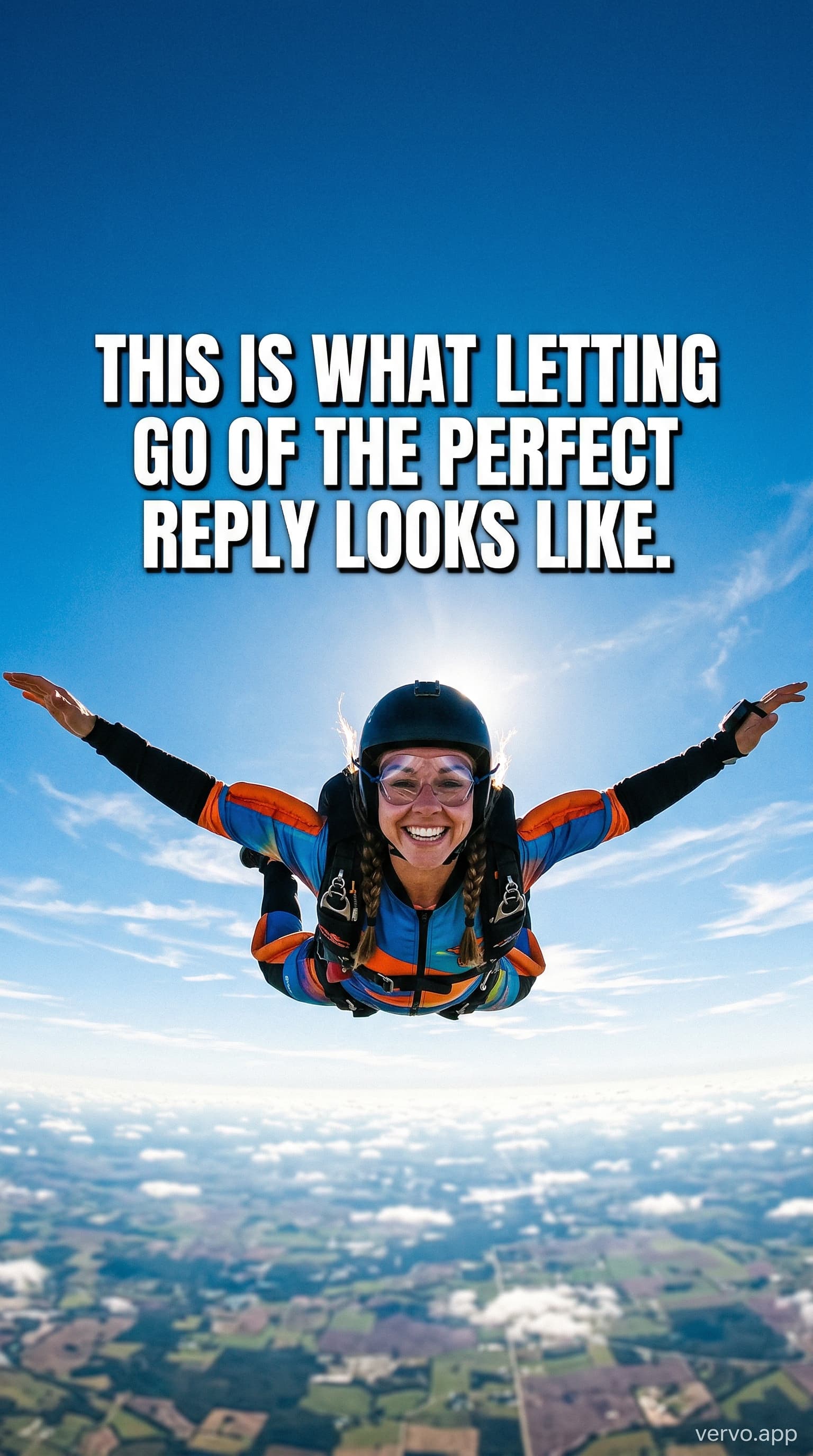 THIS IS WHAT LETTING GO OF THE PERFECT REPLY LOOKS LIKE.

vervo.app