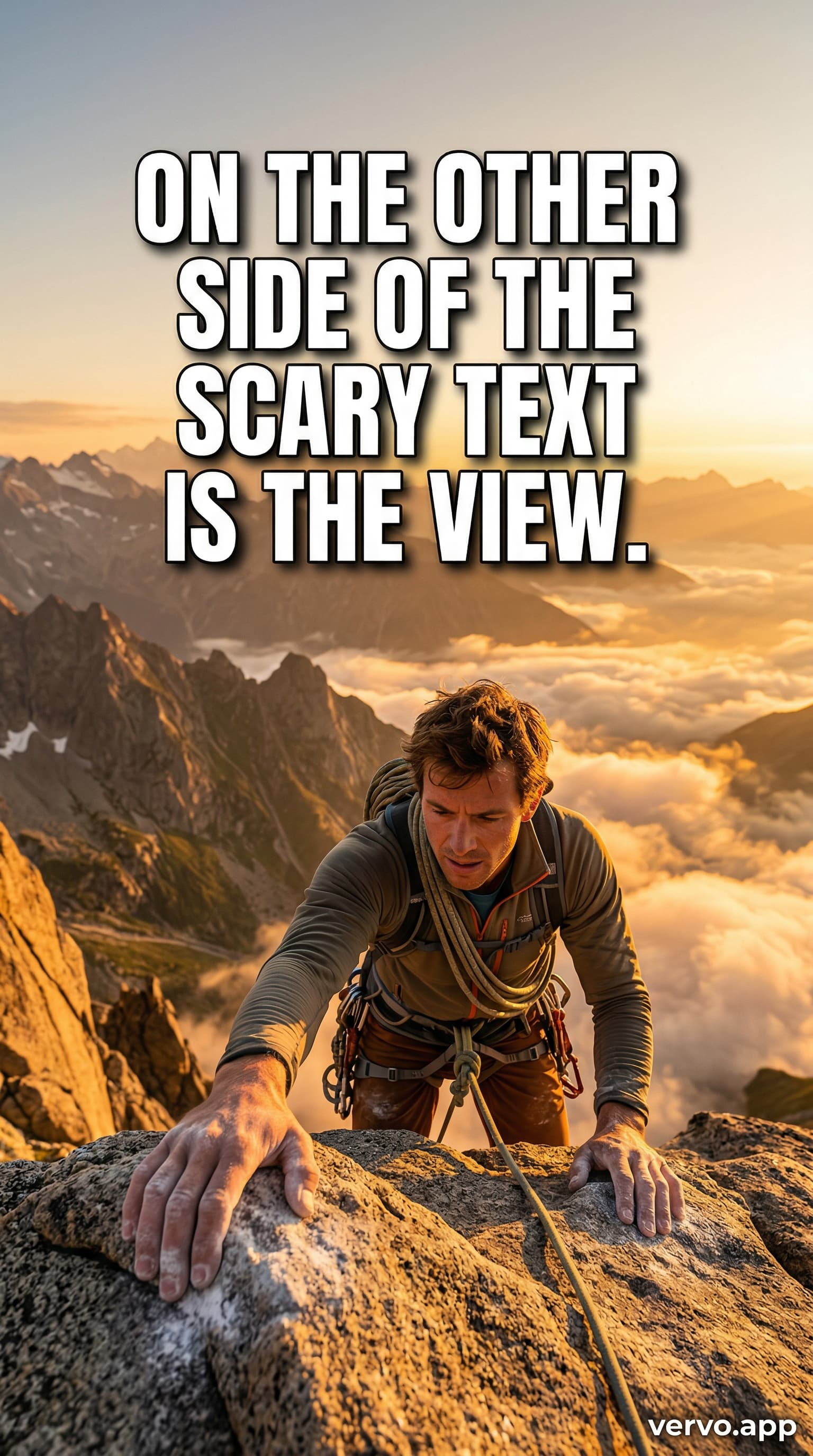 ON THE OTHER SIDE OF THE SCARY TEXT IS THE VIEW.

vervo.app