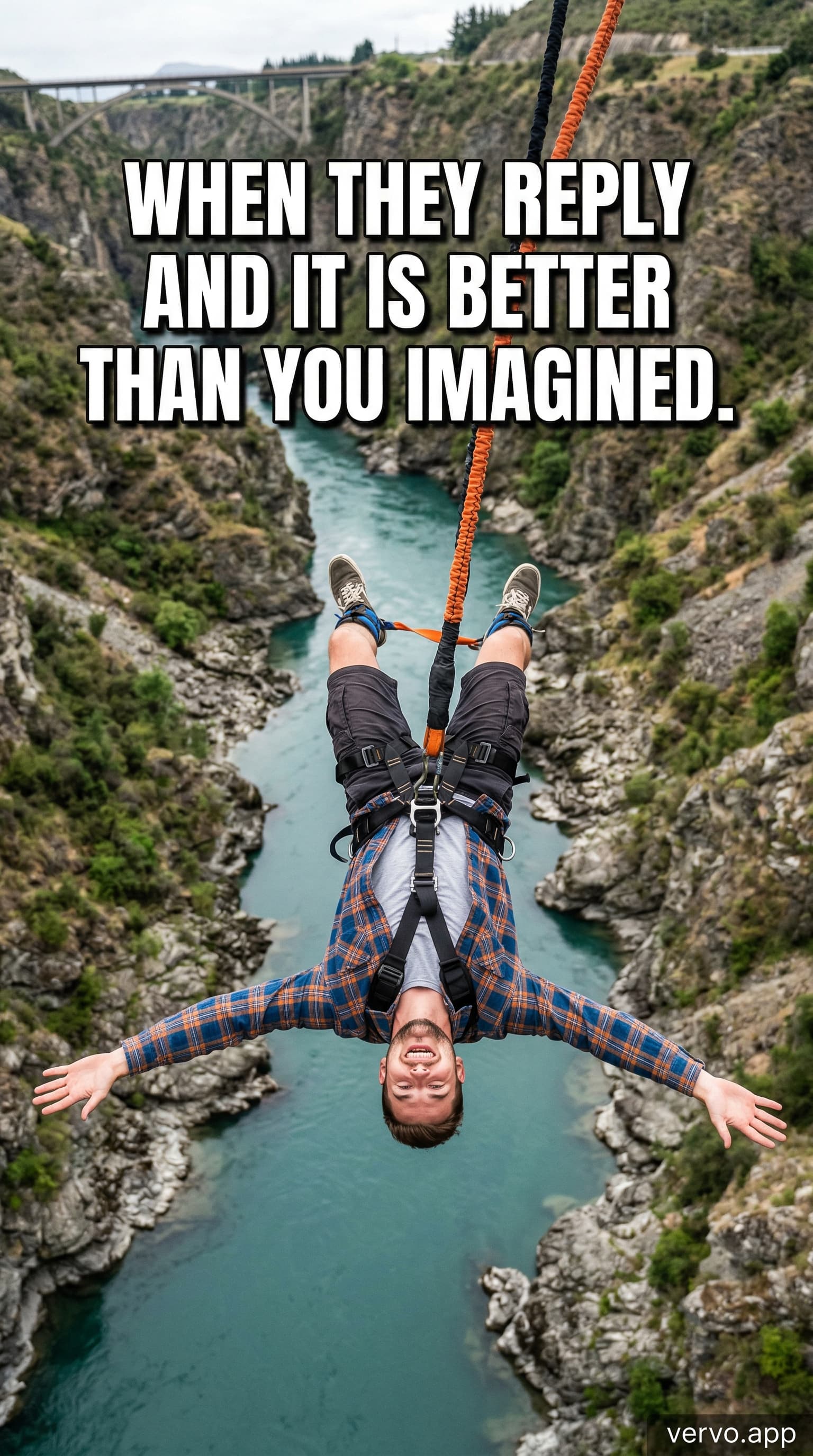 WHEN THEY REPLY AND IT IS BETTER THAN YOU IMAGINED.

vervo.app