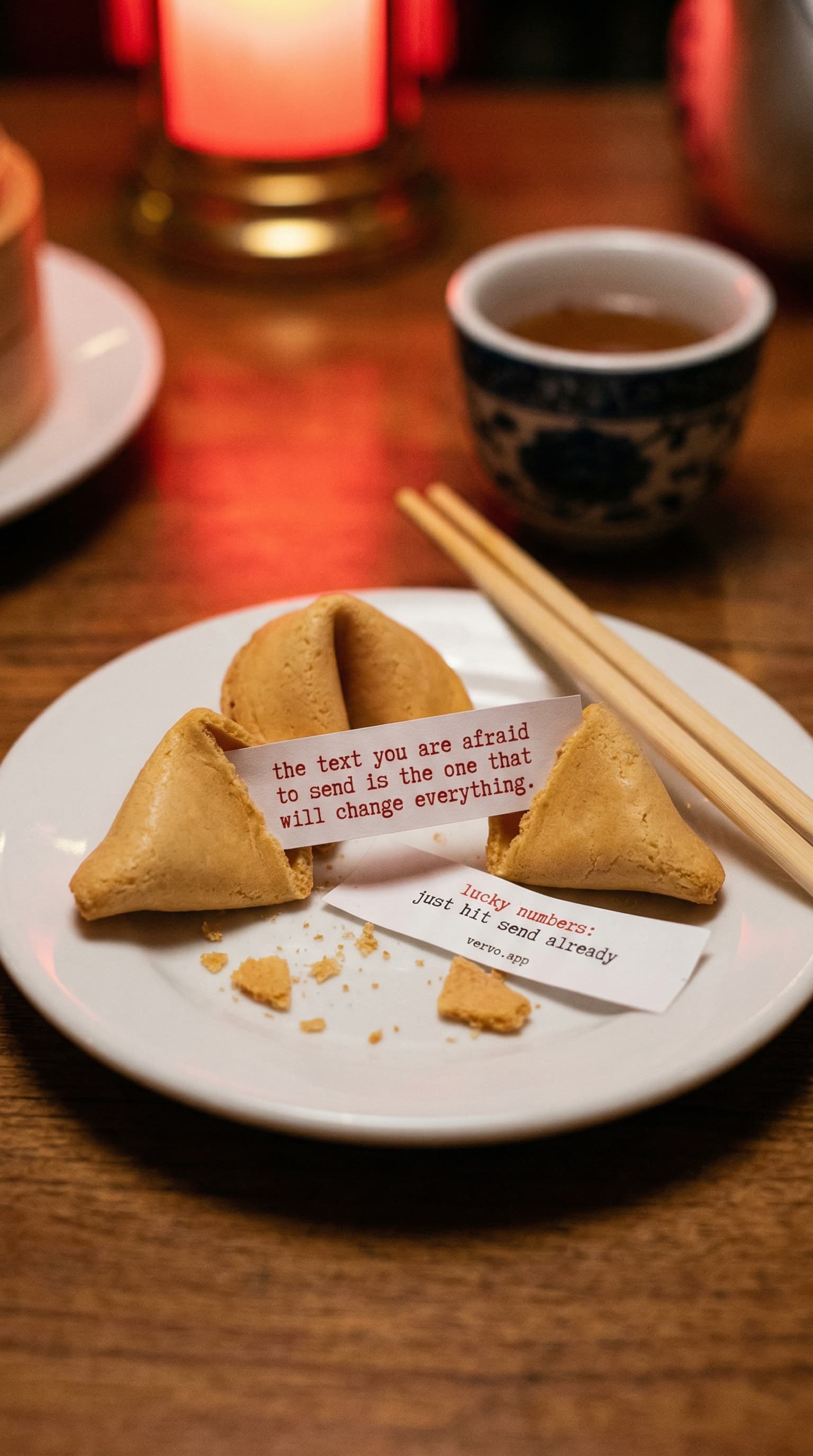 the text you are afraid to send is the one that will change everything.

lucky numbers:
just hit send already

vervo.app