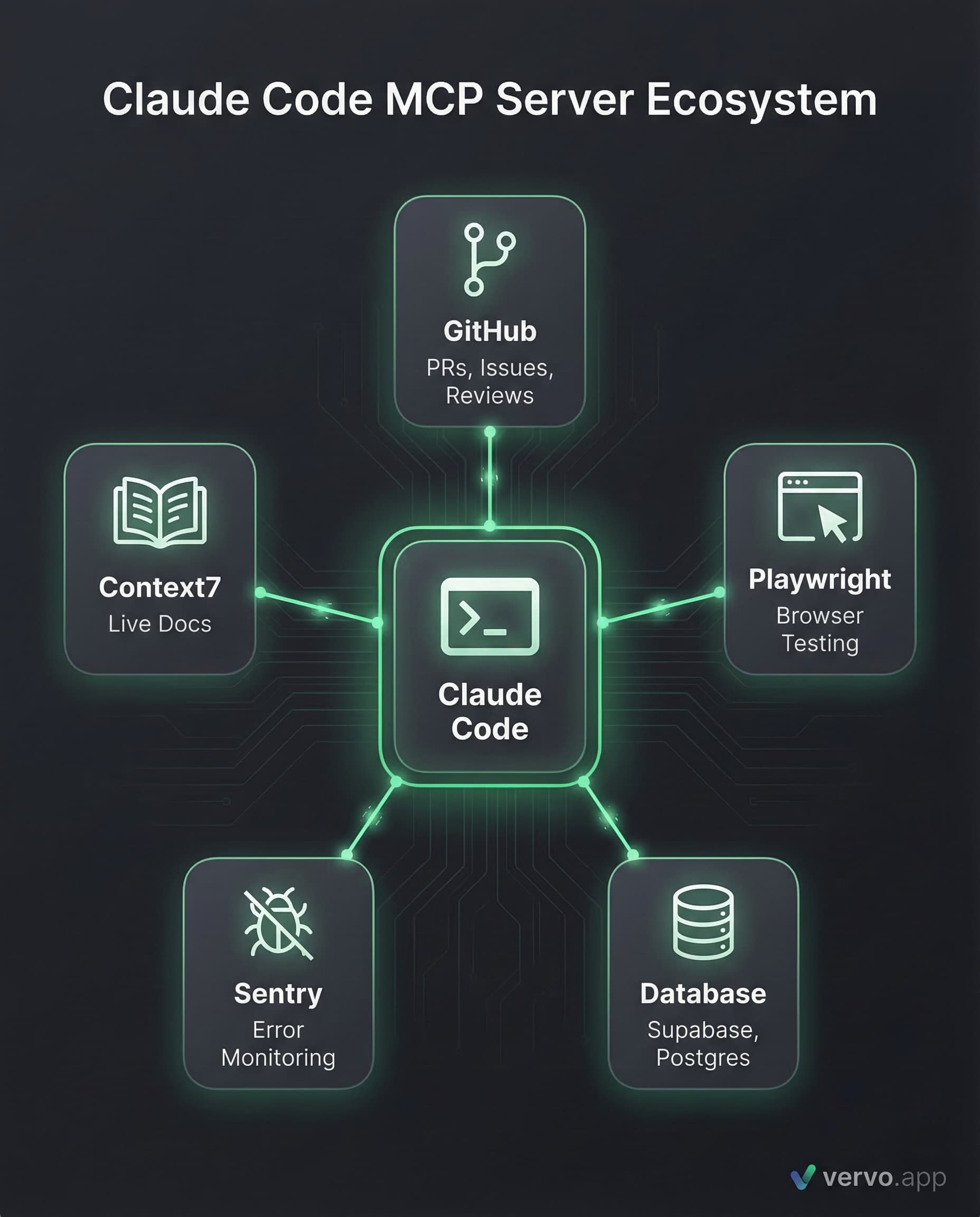 Claude Code MCP Server Ecosystem

GitHub
PRs, Issues, Reviews

Context7
Live Docs

Claude Code

Playwright
Browser Testing

Sentry
Error Monitoring

Database
Supabase, Postgres

vervo.app